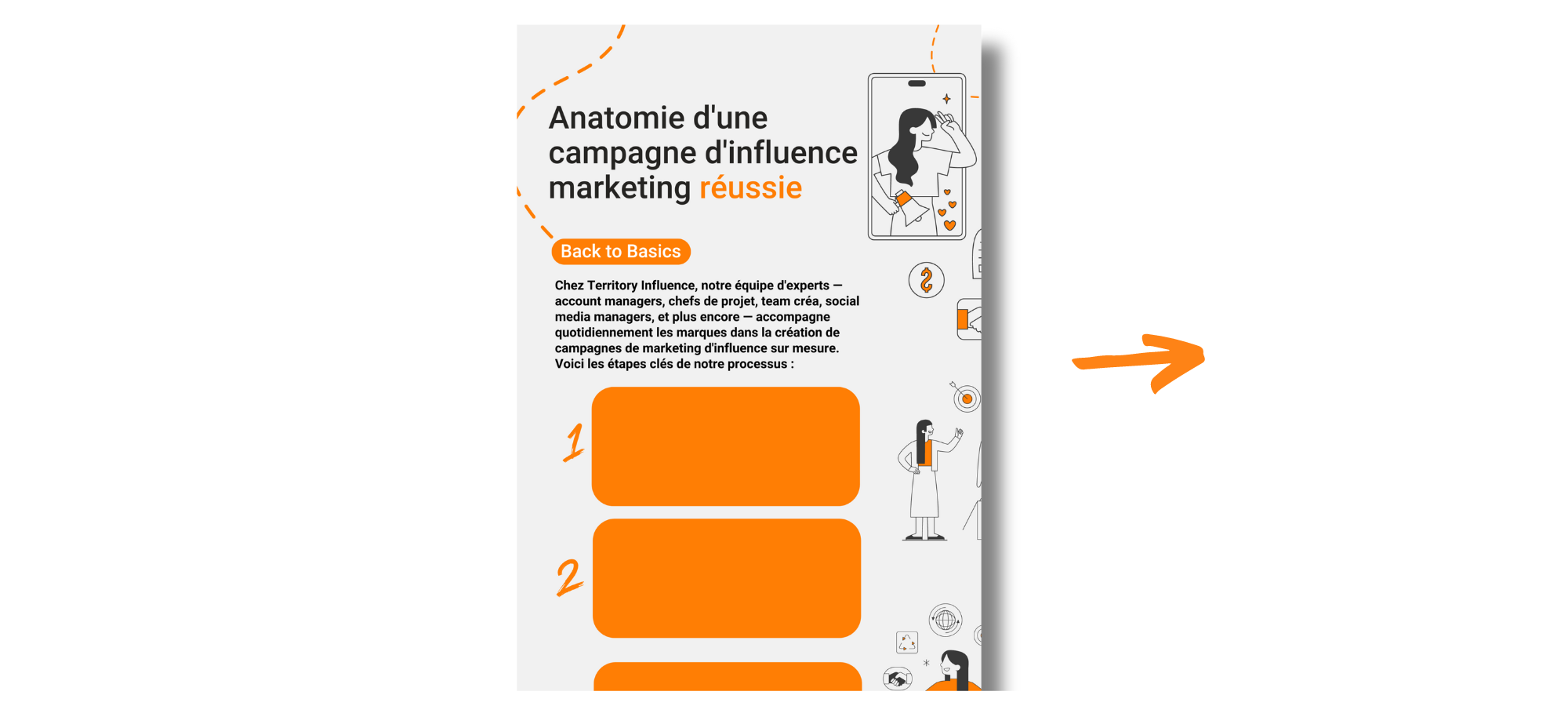 Anatomie d'une campagne d'influence marketing réussie

Back to Basics

Chez Territory Influence, notre équipe d'experts — account managers, chefs de projet, team créa, social media managers, et plus encore — accompagne quotidiennement les marques dans la création de campagnes de marketing d'influence sur mesure. Voici les étapes clés de notre processus :

1

2